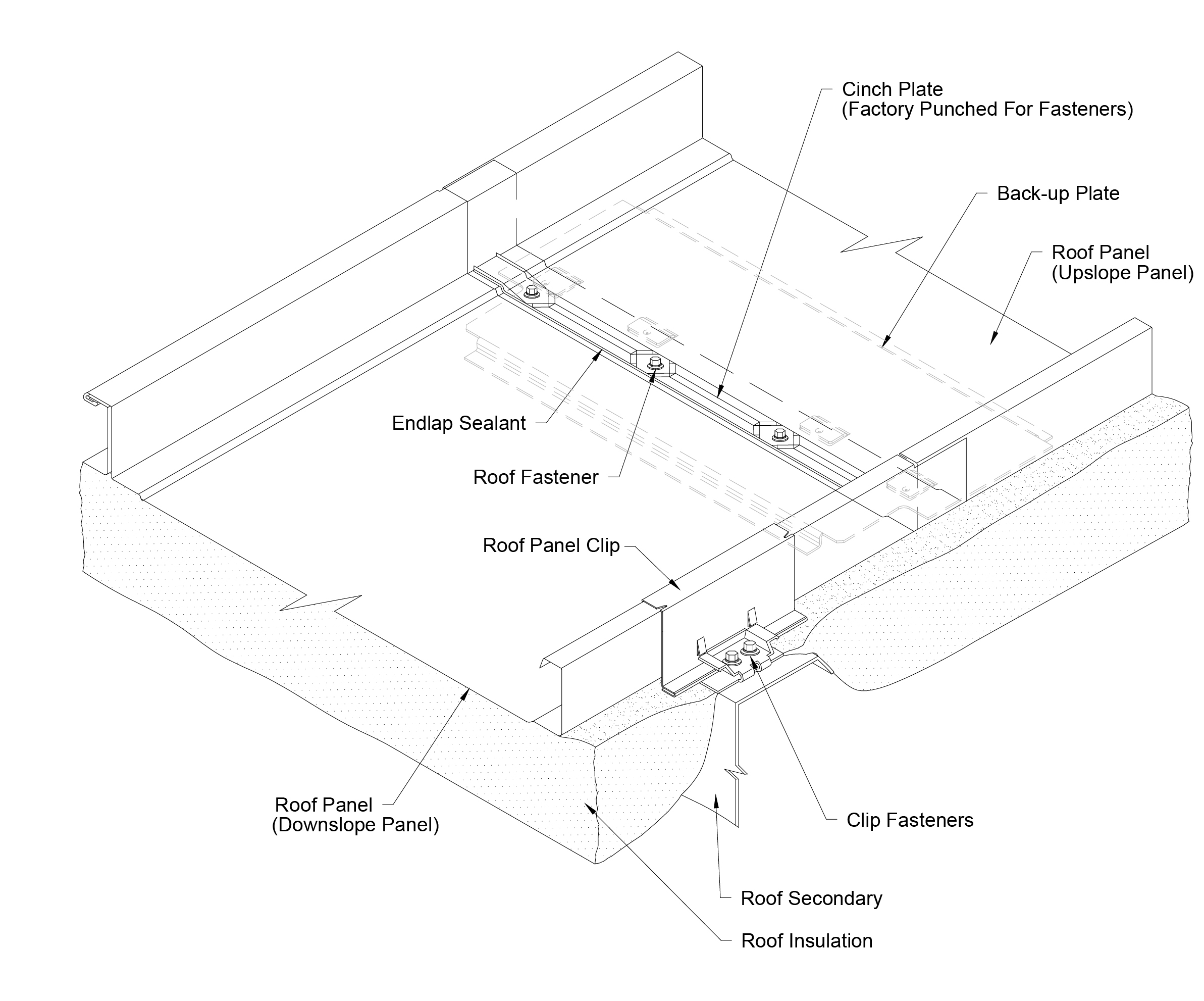 Cinch Plate
(Factory Punched For Fasteners)

Back-up Plate

Roof Panel
(Upslope Panel)

Endlap Sealant

Roof Fastener

Roof Panel Clip

Roof Panel
(Downslope Panel)

Clip Fasteners

Roof Secondary

Roof Insulation